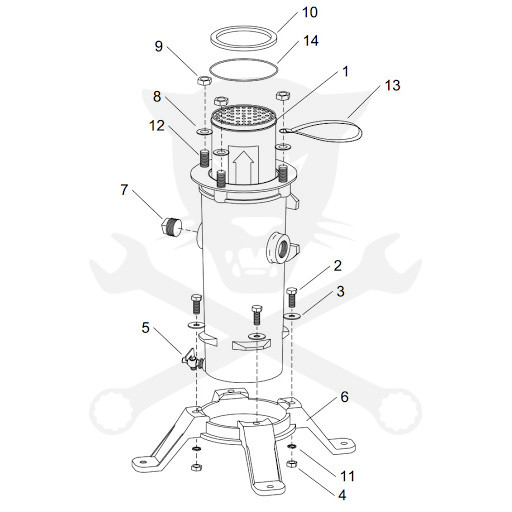 10
14
9
1
13
8
12
7
2
3
5
6
11
4