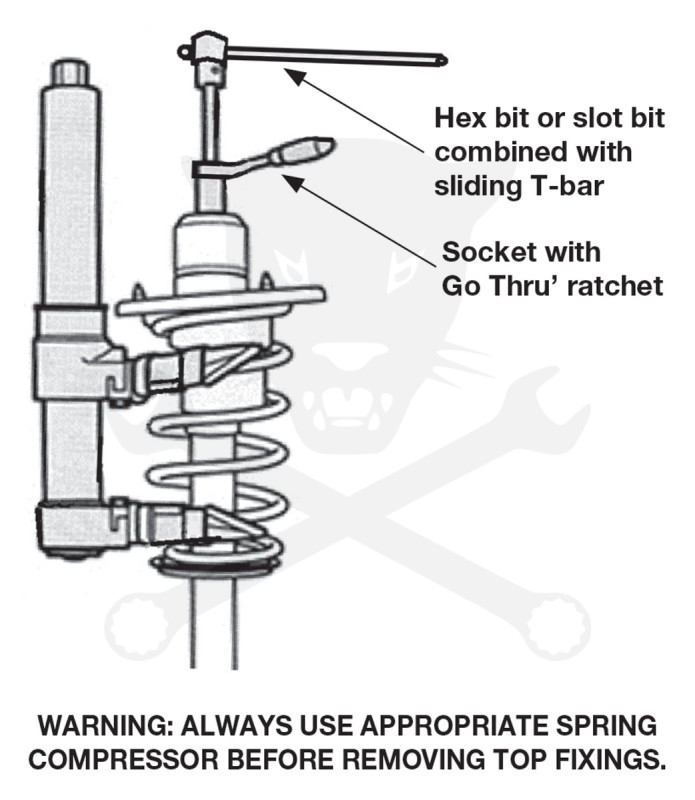 Hex bit or slot bit combined with sliding T-bar

Socket with Go Thru' ratchet

WARNING: ALWAYS USE APPROPRIATE SPRING COMPRESSOR BEFORE REMOVING TOP FIXINGS.